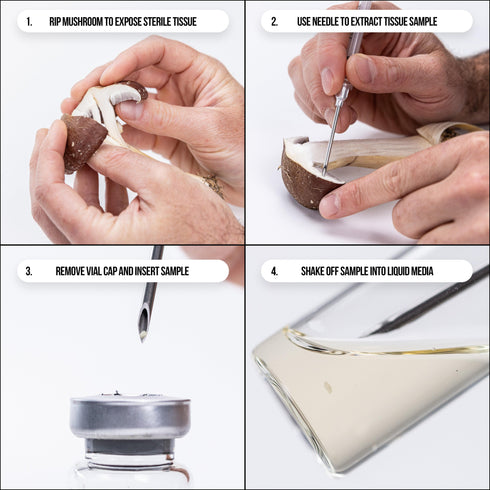 1. RIP MUSHROOM TO EXPOSE STERILE TISSUE

2. USE NEEDLE TO EXTRACT TISSUE SAMPLE

3. REMOVE VIAL CAP AND INSERT SAMPLE

4. SHAKE OFF SAMPLE INTO LIQUID MEDIA